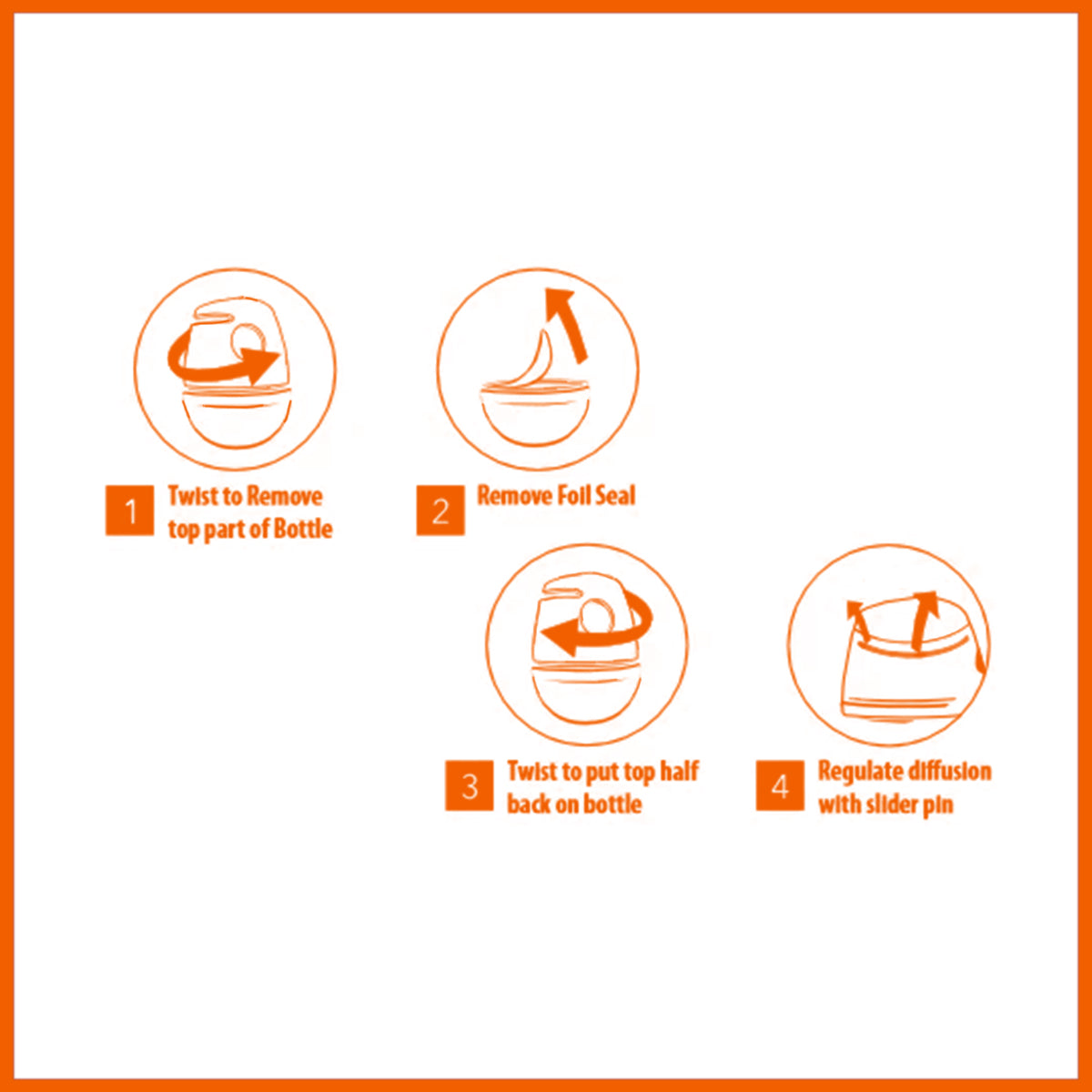 1 Twist to Remove top part of Bottle

2 Remove Foil Seal

3 Twist to put top half back on bottle

4 Regulate diffusion with slider pin